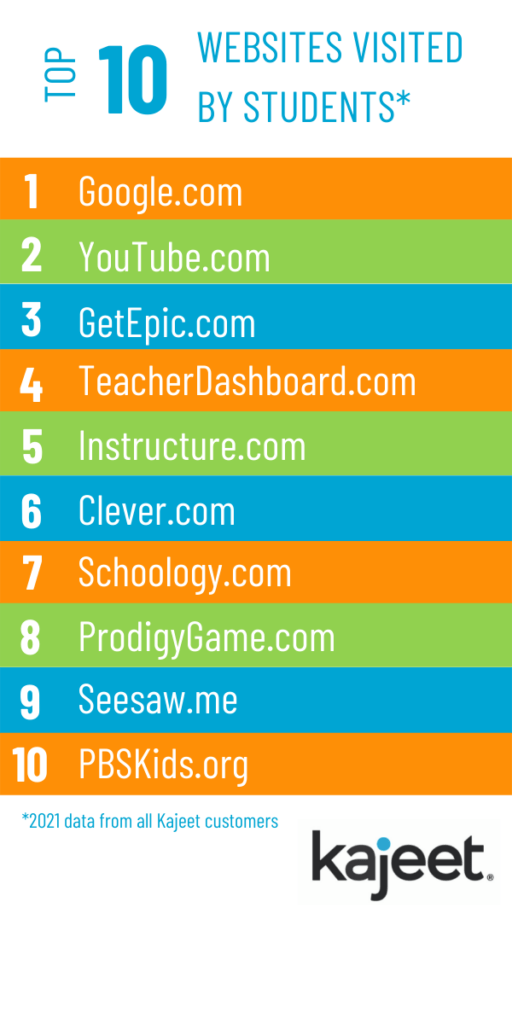 TOP 10 WEBSITES VISITED BY STUDENTS*

1 Google.com

2 YouTube.com

3 GetEpic.com

4 TeacherDashboard.com

5 Instructure.com

6 Clever.com

7 Schoology.com

8 ProdigyGame.com

9 Seesaw.me

10 PBSKids.org

*2021 data from all Kajeet customers

kajeet.